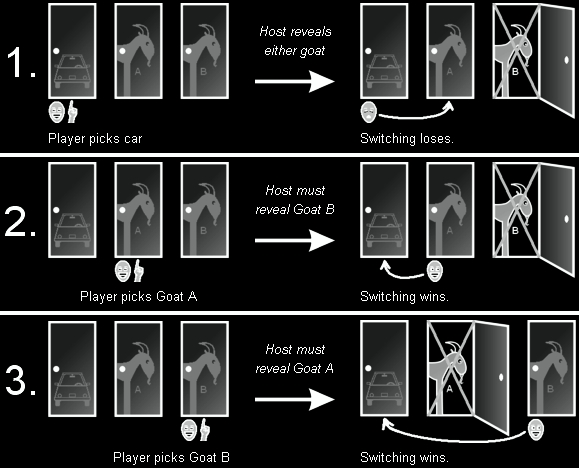 1.

A B

Player picks car

Host reveals either goat

A B

Switching loses.

2.

A B

Player picks Goat A

Host must reveal Goat B

A B

Switching wins.

3.

A B

Player picks Goat B

Host must reveal Goat A

A B

Switching wins.